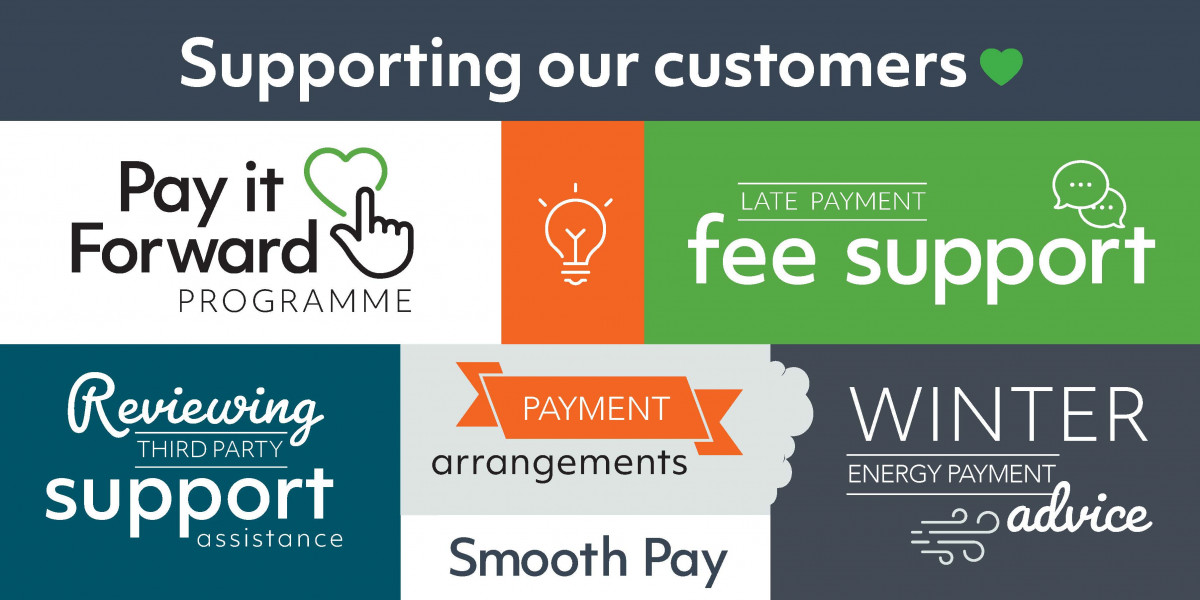 Supporting our customers

Pay it Forward
PROGRAMME

LATE PAYMENT
fee support

Reviewing
THIRD PARTY
support
assistance

PAYMENT
arrangements

Smooth Pay

WINTER
ENERGY PAYMENT
advice